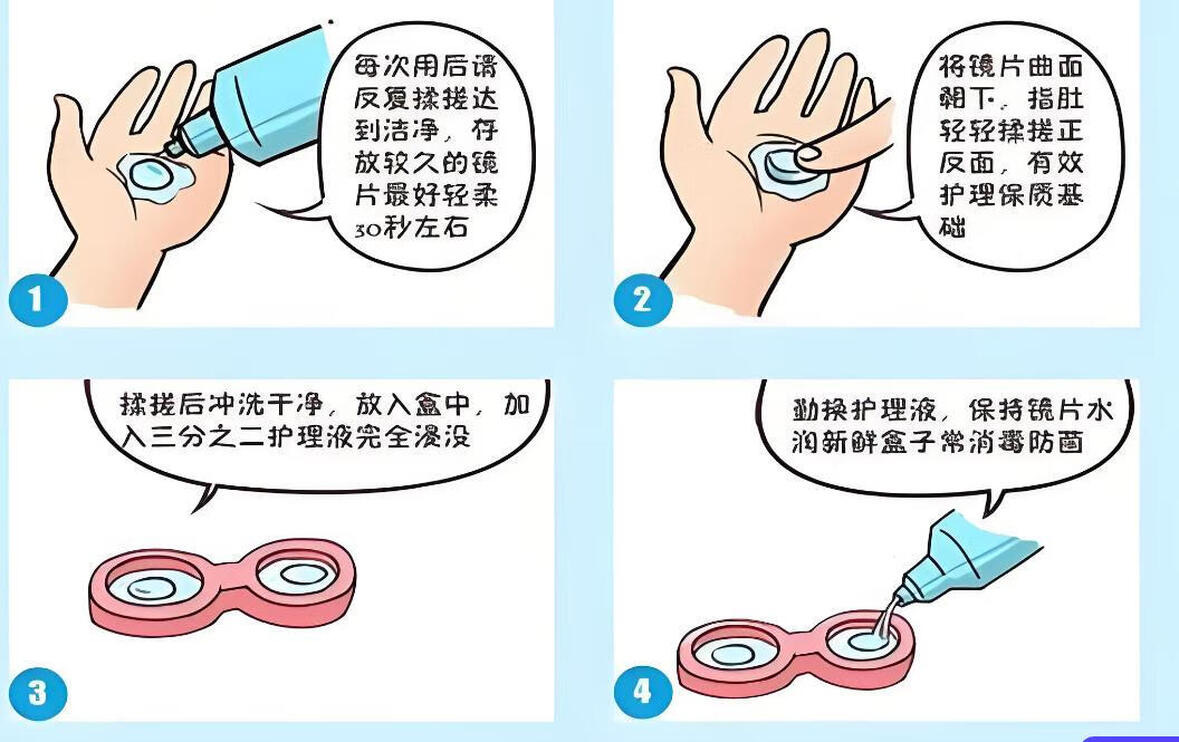 每次用后请反复揉搓达到洁净，存放较久的镜片最好轻柔30秒左右

1

将镜片曲面朝下，指肚轻轻揉搓正反面，有效护理保质基础

2

揉搓后冲洗干净，放入盒中，加入三分之二护理液完全浸没

3

勤换护理液，保持镜片水润新鲜盒子常消毒防菌

4