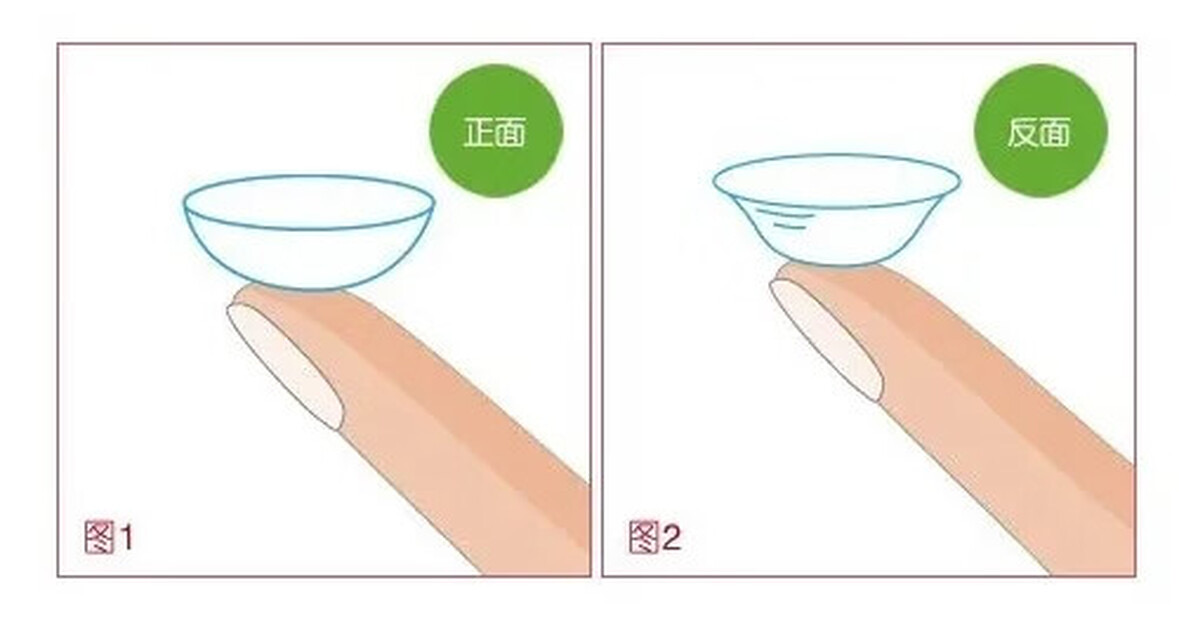 正面

图1

反面

图2